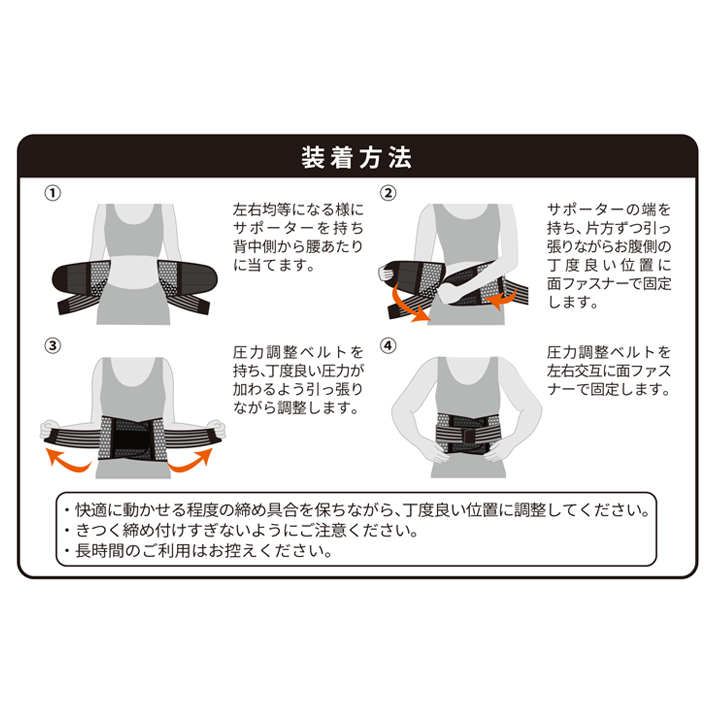 装着方法

①
左右均等になる様にサポーターを持ち背中側から腰あたりに当てます。

②
サポーターの端を持ち、片方ずつ引っ張りながらお腹側の丁度良い位置に面ファスナーで固定します。

③
圧力調整ベルトを持ち、丁度良い圧力が加わるよう引っ張りながら調整します。

④
圧力調整ベルトを左右交互に面ファスナーで固定します。

・快適に動かせる程度の締め具合を保ちながら、丁度良い位置に調整してください。
・きつく締め付けすぎないようにご注意ください。
・長時間のご利用はお控えください。